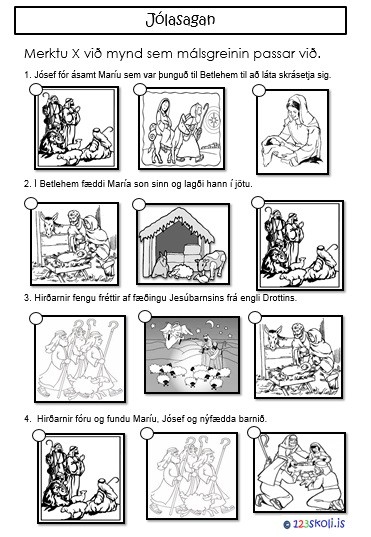 Jólasagan

Merktu X við mynd sem málsgreinin passar við.

1. Jósef fór ásamt Maríu sem var þunguð til Betlehem til að láta skrásetja sig.

2. Í Betlehem fæddi María son sinn og lagði hann í jötu.

3. Hirðarnir fengu fréttir af fæðingu Jesúbarnsins frá engli Drottins.

4. Hirðarnir fóru og fundu Maríu, Jósef og nýfædda barnið.

© 123skoli.is