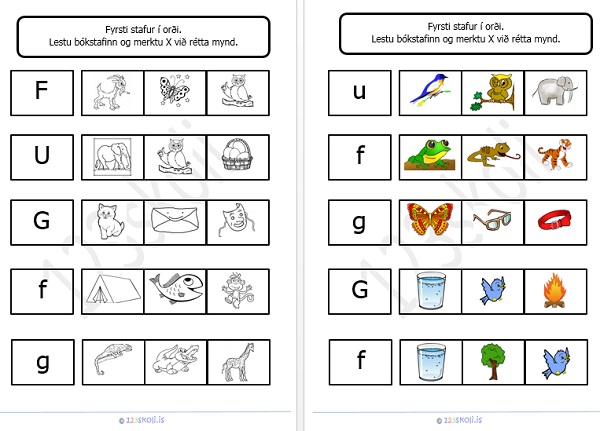 Fyrsti stafur í orði.
Lestu bókstafinn og merktu X við rétta mynd.

F

U

G

f

g

© 123skoli.is

Fyrsti stafur í orði.
Lestu bókstafinn og merktu X við rétta mynd.

u

f

g

G

f

© 123skoli.is